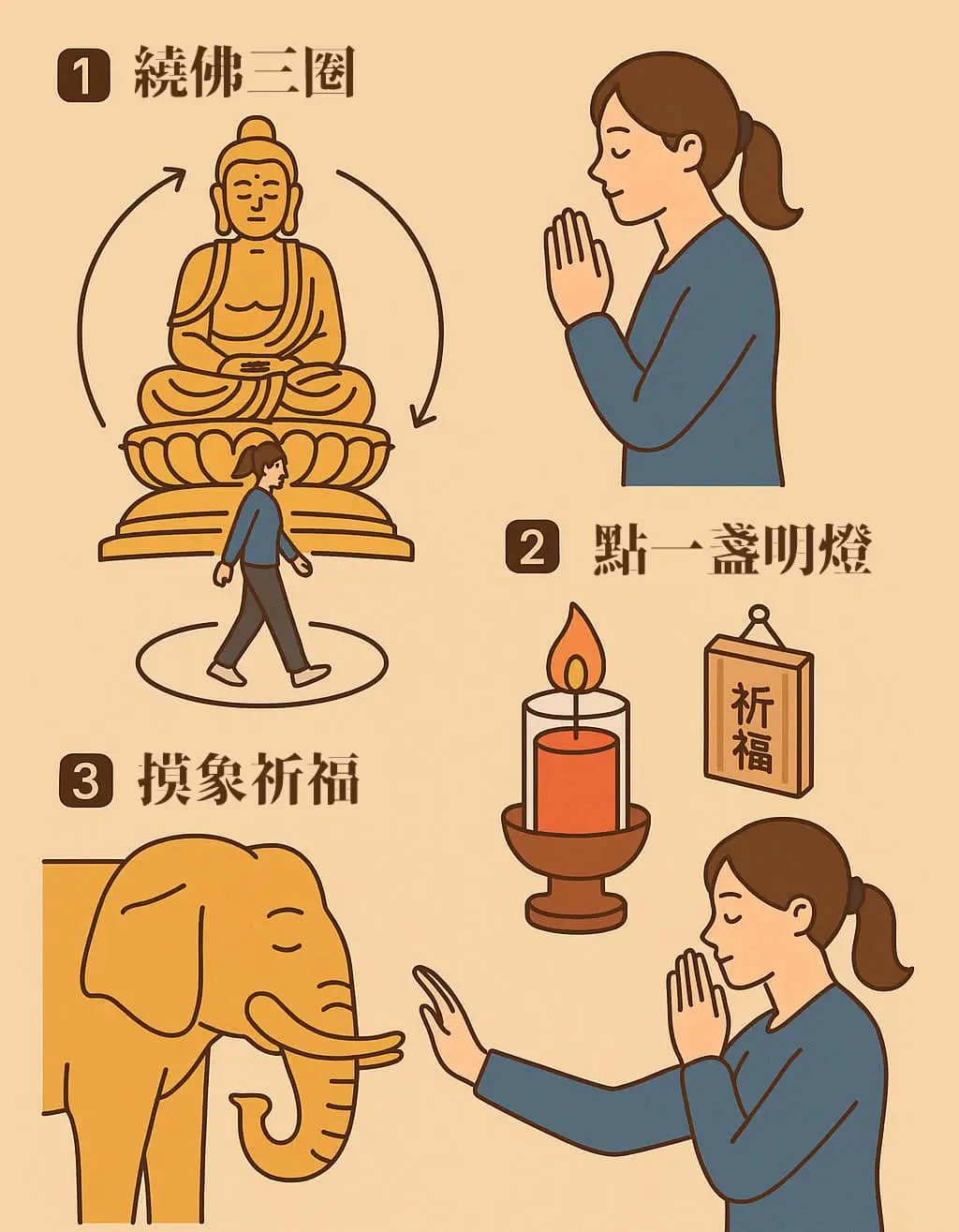 1 繞佛三圈

2 點一盞明燈

祈福

3 摸象祈福